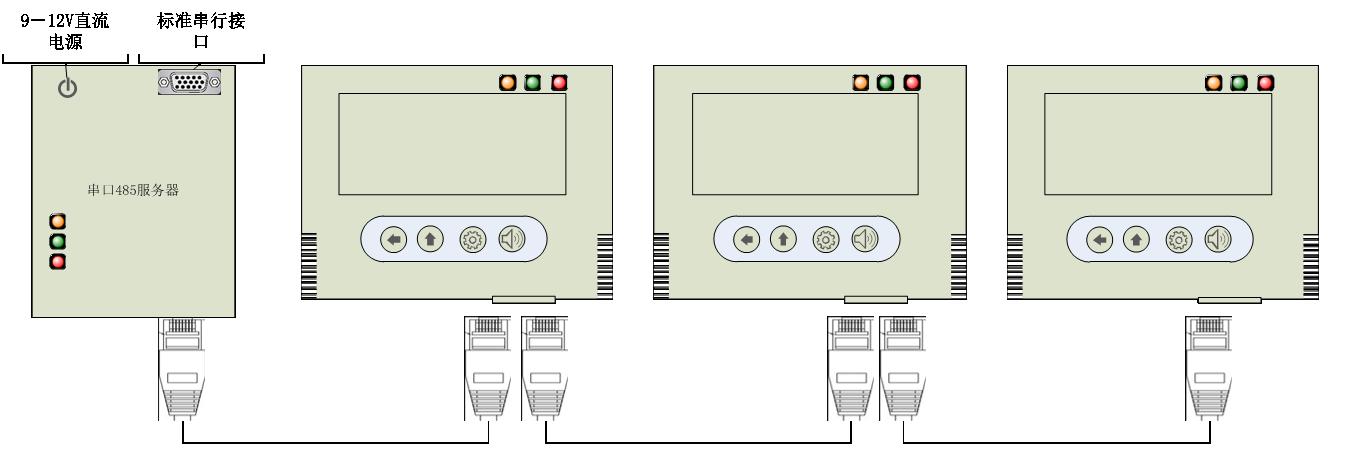 9－12V直流电源

标准串行接口

串口485服务器