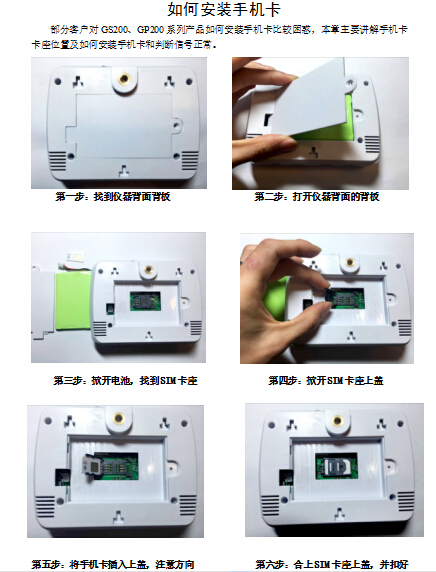 如何安装手机卡

部分客户对 GS200、GP200 系列产品如何安装手机卡比较困惑，本章主要讲解手机卡卡座位置及如何安装手机卡和判断信号正常。

第一步：找到仪器背面背板

第二步：打开仪器背面的背板

第三步：掀开电池，找到SIM卡座

第四步：掀开SIM卡座上盖

第五步：将手机卡插入上盖，注意方向

第六步：合上SIM卡座上盖，并扣好